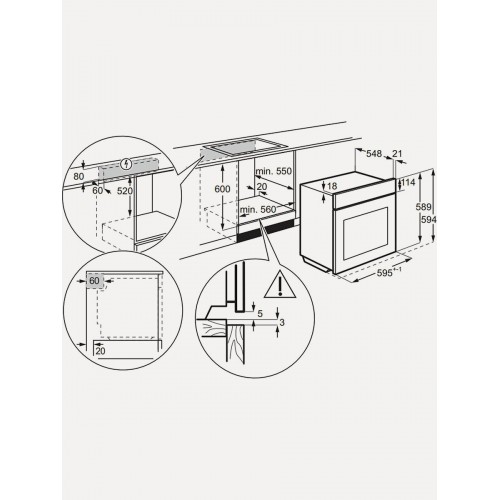 80
60
520
600
min. 550
20
min. 560
548
21
18
114
589
594
$595^{+-1}$
60
20
5
3