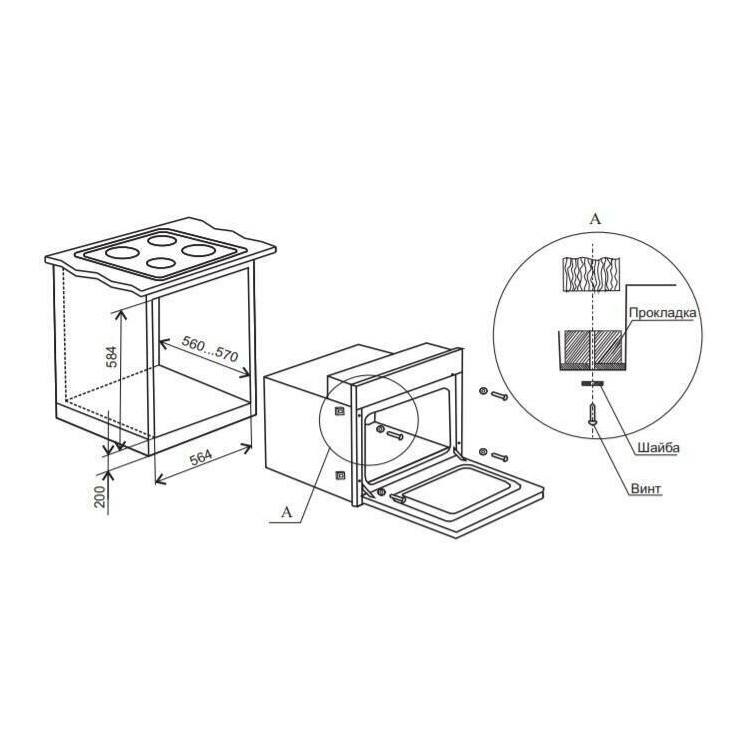 584
560...570
564
200
A
A
Прокладка
Шайба
Винт