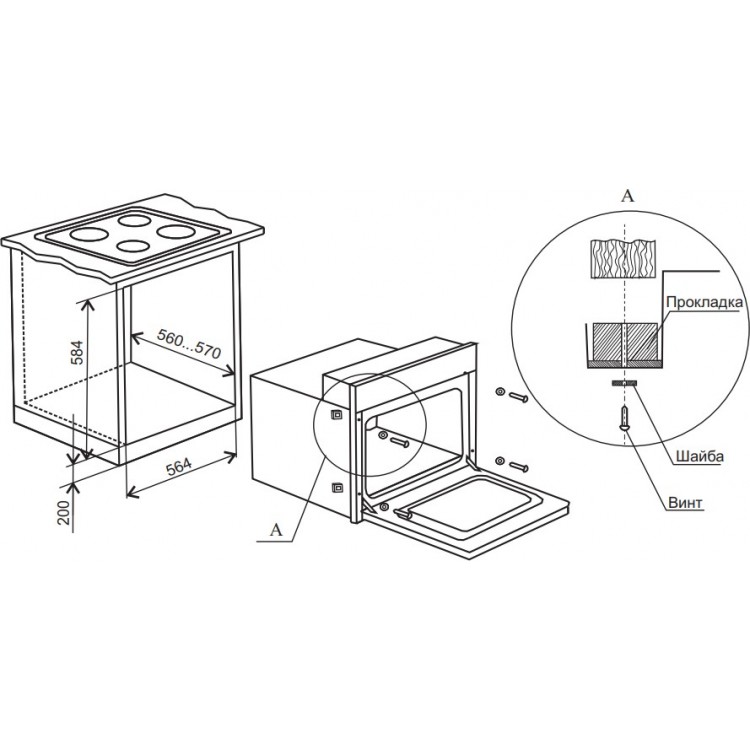 584
560...570
564
200
A
A
Прокладка
Шайба
Винт