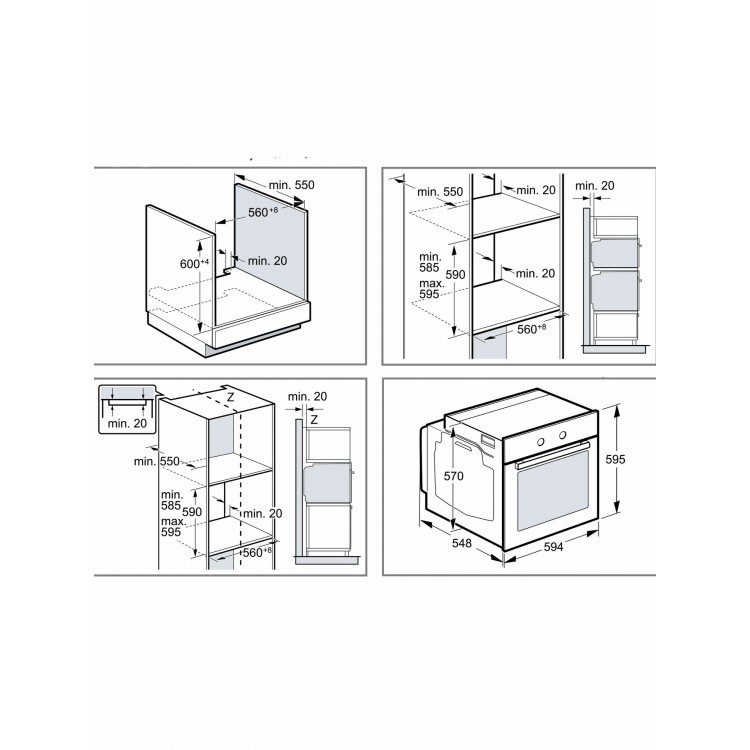 min. 550
$560^{+8}$
$600^{+4}$
min. 20

min. 550
min. 20
min. 20
min. 585
590
max. 595
min. 20
$560^{+8}$

min. 20
Z
min. 20
Z
min. 550
min. 585
590
max. 595
min. 20
$560^{+8}$

570
595
548
594