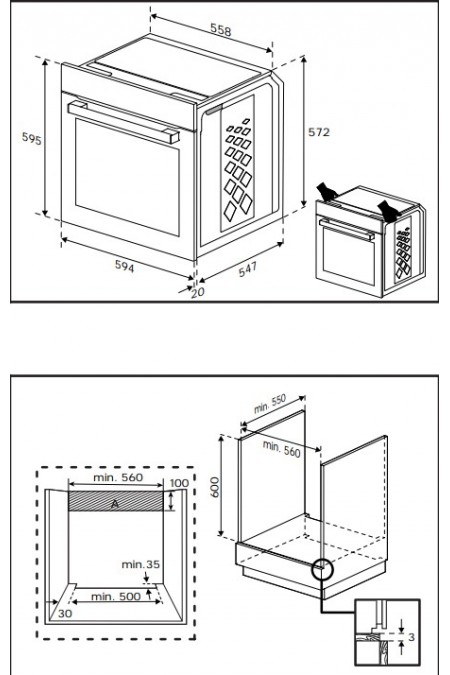 558
595
572
594
547
20

min. 550
min. 560
600
min. 560
100
A
min.35
min. 500
30
3