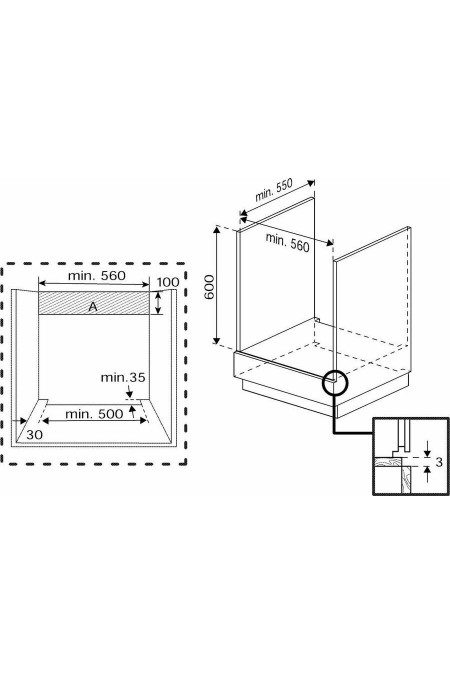 min. 560
100
A
min.35
min. 500
30

min. 550
min. 560
600
3