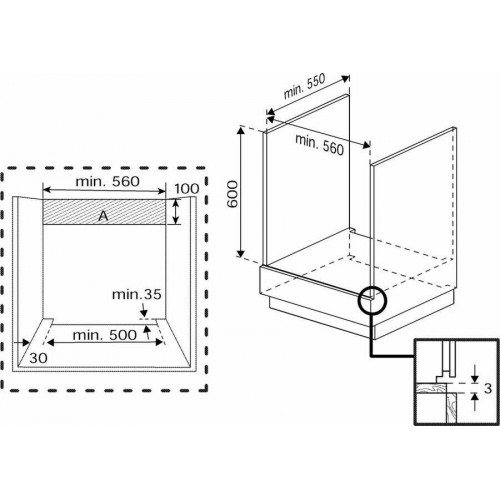 min. 560
100
A
min.35
min. 500
30
min. 550
min. 560
600
3