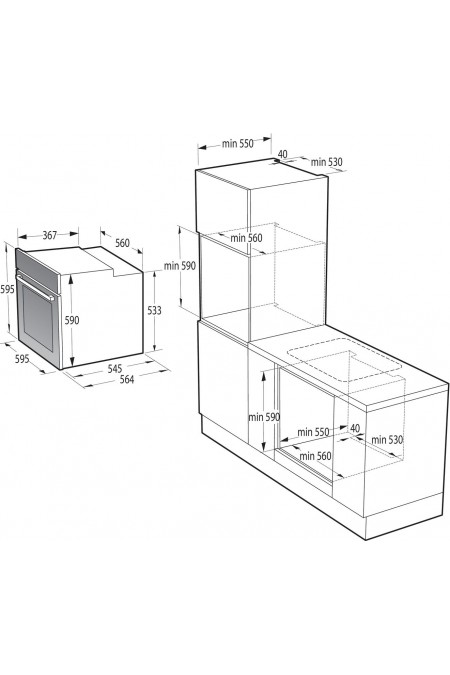 367
560
595
590
533
595
545
564
min 550
40
min 530
min 560
min 590
min 590
min 550
40
min 530
min 560