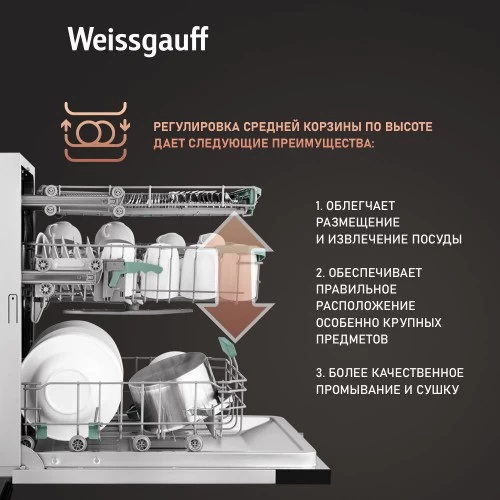 Weissgauff

РЕГУЛИРОВКА СРЕДНЕЙ КОРЗИНЫ ПО ВЫСОТЕ ДАЕТ СЛЕДУЮЩИЕ ПРЕИМУЩЕСТВА:

1. ОБЛЕГЧАЕТ РАЗМЕЩЕНИЕ И ИЗВЛЕЧЕНИЕ ПОСУДЫ

2. ОБЕСПЕЧИВАЕТ ПРАВИЛЬНОЕ РАСПОЛОЖЕНИЕ ОСОБЕННО КРУПНЫХ ПРЕДМЕТОВ

3. БОЛЕЕ КАЧЕСТВЕННОЕ ПРОМЫВАНИЕ И СУШКУ