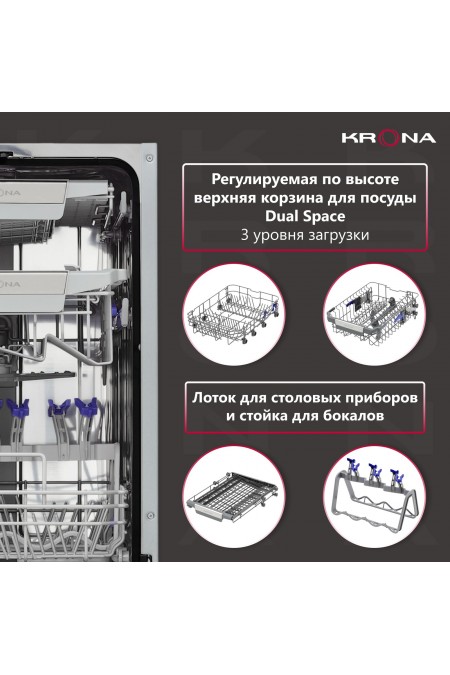 KRONA

Регулируемая по высоте верхняя корзина для посуды Dual Space
3 уровня загрузки

Лоток для столовых приборов и стойка для бокалов