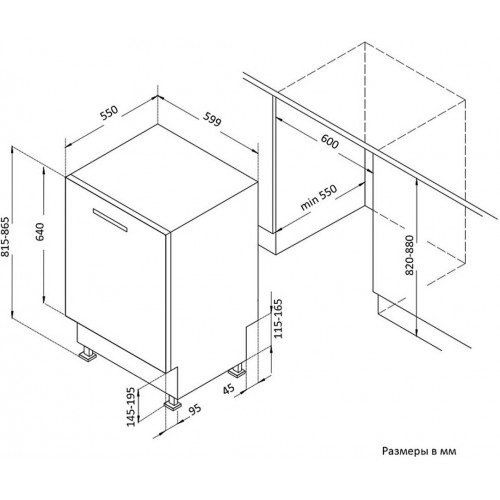 550
599
815-865
640
600
min 550
820-880
115-165
45
145-195
95
Размеры в мм