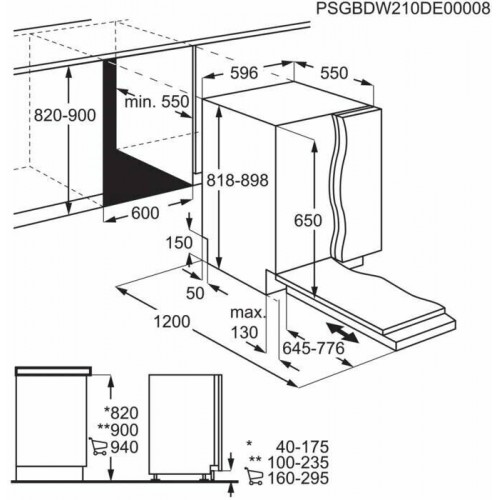 PSGBDW210DE00008

596
550
820-900
min. 550
818-898
600
650
150
50
1200
max.
130
645-776

*820
**900
940

* 40-175
** 100-235
160-295