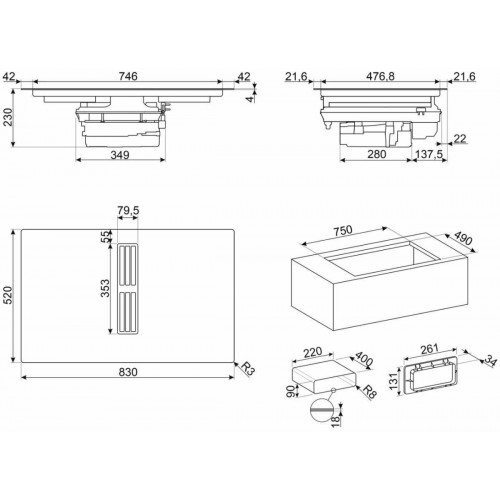 42
746
42
4
230
349
21,6
476,8
21,6
22
280
137,5
79,5
55
353
520
830
R3
750
490
220
400
90
R8
18
261
34
131