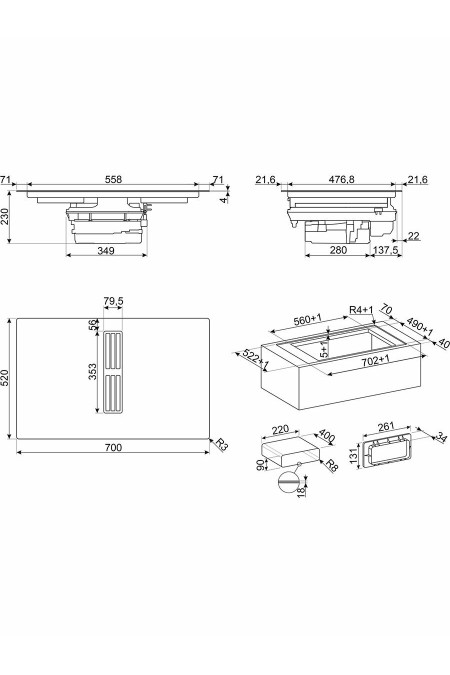 71
558
71
4
230
349
21,6
476,8
21,6
22
280
137,5
79,5
56
353
520
700
R3
560+1
R4+1
70
490+1
40
522+1
5+1
702+1
220
400
90
R8
18
261
34
131