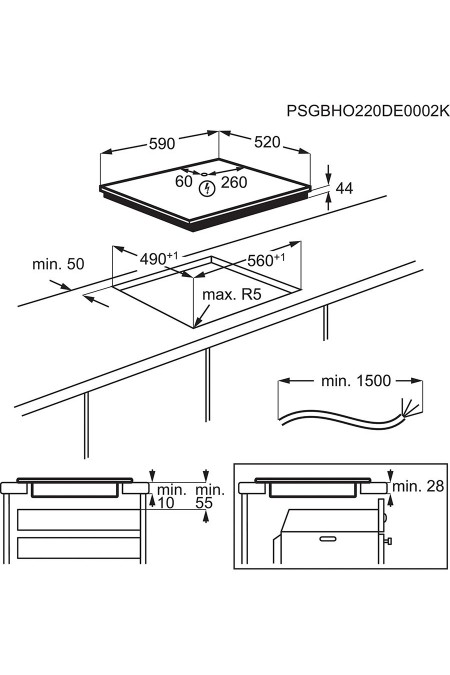 PSGBHO220DE0002K

590

520

60

260

44

min. 50

$490^{+1}$

$560^{+1}$

max. R5

min. 1500

min. 10

min. 55

min. 28