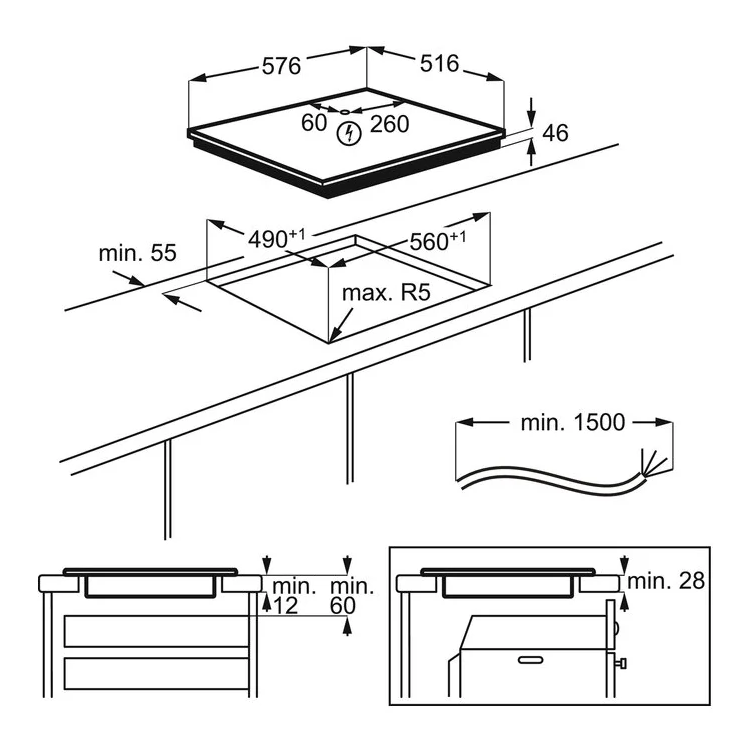 576
516
60
260
46
min. 55
$490^{+1}$
$560^{+1}$
max. R5
min. 1500
min.
12
min.
60
min. 28