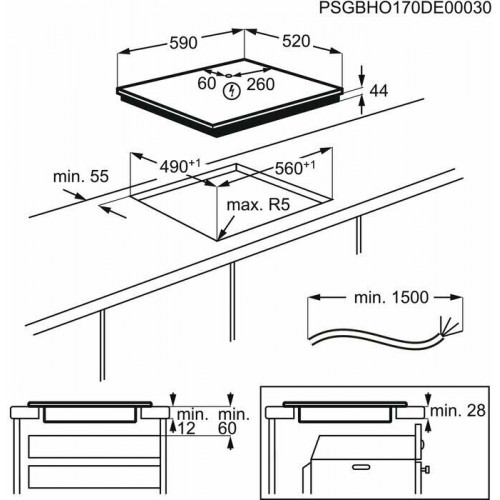 PSGBHO170DE00030

590
520
60
260
44

$490^{+1}$
$560^{+1}$
min. 55
max. R5

min. 1500

min. 12
min. 60

min. 28