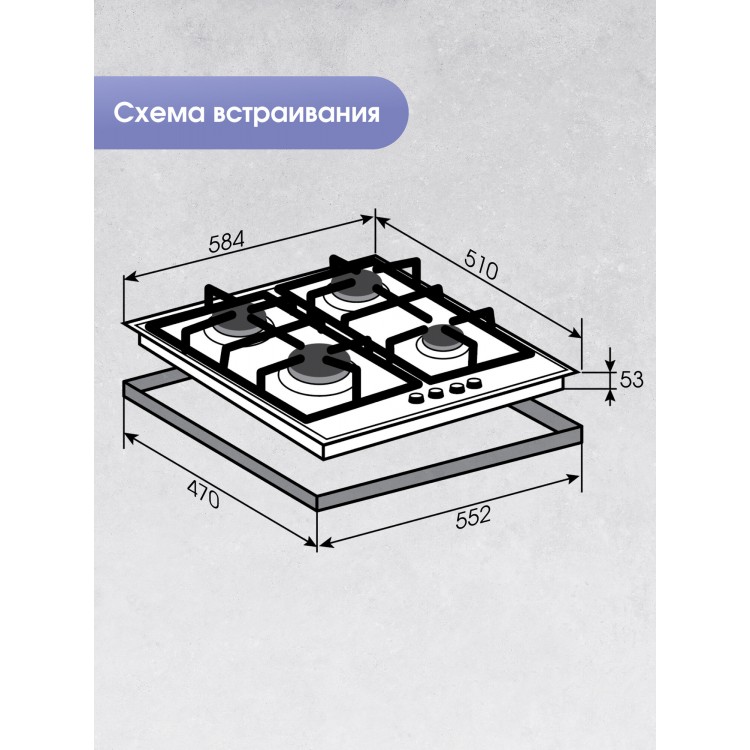 Схема встраивания

584

510

53

470

552