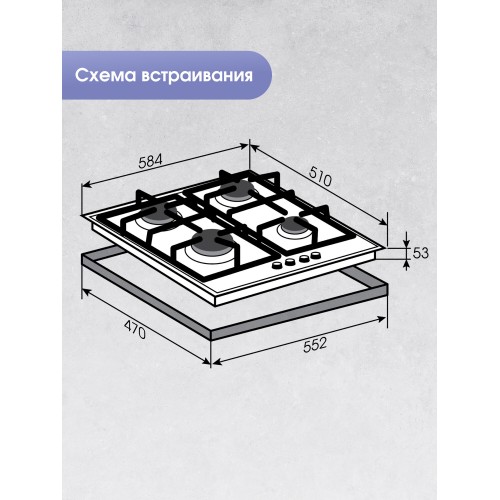 Схема встраивания

584

510

53

470

552