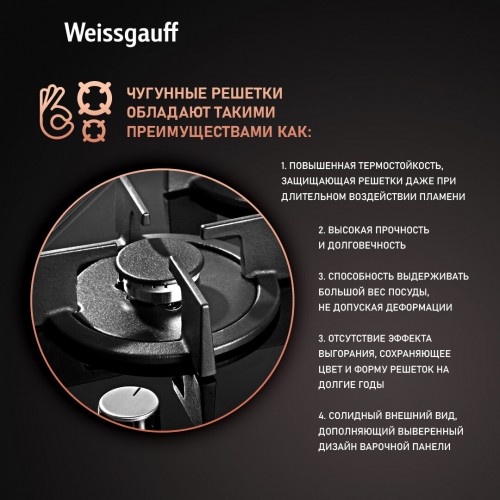 Weissgauff

ЧУГУННЫЕ РЕШЕТКИ ОБЛАДАЮТ ТАКИМИ ПРЕИМУЩЕСТВАМИ КАК:

1. ПОВЫШЕННАЯ ТЕРМОСТОЙКОСТЬ, ЗАЩИЩАЮЩАЯ РЕШЕТКИ ДАЖЕ ПРИ ДЛИТЕЛЬНОМ ВОЗДЕЙСТВИИ ПЛАМЕНИ

2. ВЫСОКАЯ ПРОЧНОСТЬ И ДОЛГОВЕЧНОСТЬ

3. СПОСОБНОСТЬ ВЫДЕРЖИВАТЬ БОЛЬШОЙ ВЕС ПОСУДЫ, НЕ ДОПУСКАЯ ДЕФОРМАЦИИ

3. ОТСУТСТВИЕ ЭФФЕКТА ВЫГОРАНИЯ, СОХРАНЯЮЩЕЕ ЦВЕТ И ФОРМУ РЕШЕТОК НА ДОЛГИЕ ГОДЫ

4. СОЛИДНЫЙ ВНЕШНИЙ ВИД, ДОПОЛНЯЮЩИЙ ВЫВЕРЕННЫЙ ДИЗАЙН ВАРОЧНОЙ ПАНЕЛИ