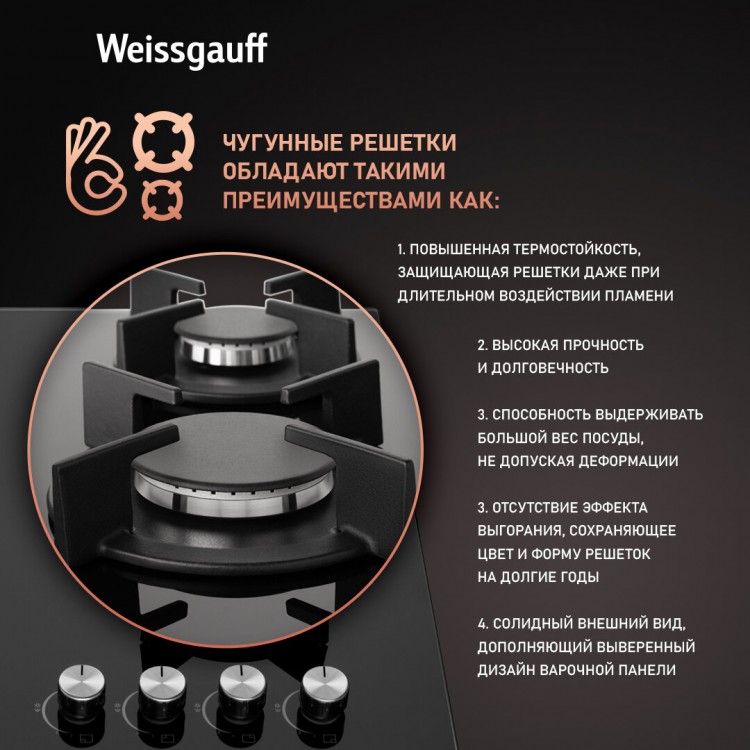 Weissgauff

ЧУГУННЫЕ РЕШЕТКИ ОБЛАДАЮТ ТАКИМИ ПРЕИМУЩЕСТВАМИ КАК:

1. ПОВЫШЕННАЯ ТЕРМОСТОЙКОСТЬ, ЗАЩИЩАЮЩАЯ РЕШЕТКИ ДАЖЕ ПРИ ДЛИТЕЛЬНОМ ВОЗДЕЙСТВИИ ПЛАМЕНИ

2. ВЫСОКАЯ ПРОЧНОСТЬ И ДОЛГОВЕЧНОСТЬ

3. СПОСОБНОСТЬ ВЫДЕРЖИВАТЬ БОЛЬШОЙ ВЕС ПОСУДЫ, НЕ ДОПУСКАЯ ДЕФОРМАЦИИ

3. ОТСУТСТВИЕ ЭФФЕКТА ВЫГОРАНИЯ, СОХРАНЯЮЩЕЕ ЦВЕТ И ФОРМУ РЕШЕТОК НА ДОЛГИЕ ГОДЫ

4. СОЛИДНЫЙ ВНЕШНИЙ ВИД, ДОПОЛНЯЮЩИЙ ВЫВЕРЕННЫЙ ДИЗАЙН ВАРОЧНОЙ ПАНЕЛИ