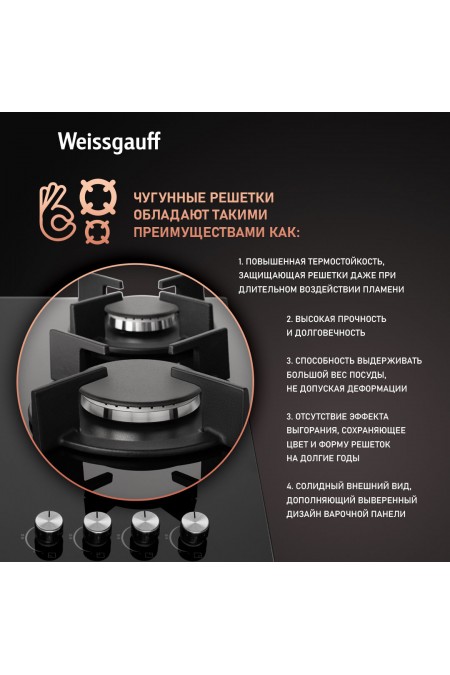 Weissgauff

ЧУГУННЫЕ РЕШЕТКИ ОБЛАДАЮТ ТАКИМИ ПРЕИМУЩЕСТВАМИ КАК:

1. ПОВЫШЕННАЯ ТЕРМОСТОЙКОСТЬ, ЗАЩИЩАЮЩАЯ РЕШЕТКИ ДАЖЕ ПРИ ДЛИТЕЛЬНОМ ВОЗДЕЙСТВИИ ПЛАМЕНИ

2. ВЫСОКАЯ ПРОЧНОСТЬ И ДОЛГОВЕЧНОСТЬ

3. СПОСОБНОСТЬ ВЫДЕРЖИВАТЬ БОЛЬШОЙ ВЕС ПОСУДЫ, НЕ ДОПУСКАЯ ДЕФОРМАЦИИ

3. ОТСУТСТВИЕ ЭФФЕКТА ВЫГОРАНИЯ, СОХРАНЯЮЩЕЕ ЦВЕТ И ФОРМУ РЕШЕТОК НА ДОЛГИЕ ГОДЫ

4. СОЛИДНЫЙ ВНЕШНИЙ ВИД, ДОПОЛНЯЮЩИЙ ВЫВЕРЕННЫЙ ДИЗАЙН ВАРОЧНОЙ ПАНЕЛИ