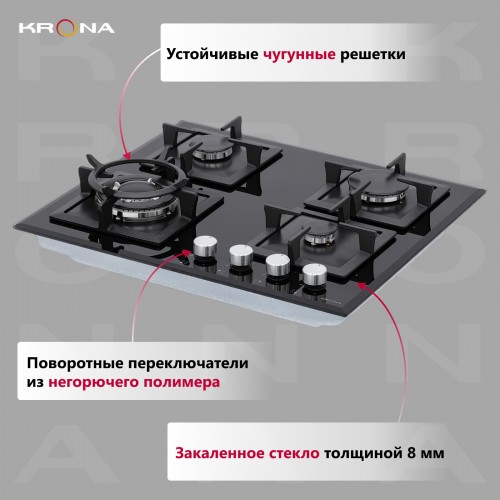 KRONA

Устойчивые чугунные решетки

Поворотные переключатели из негорючего полимера

Закаленное стекло толщиной 8 мм