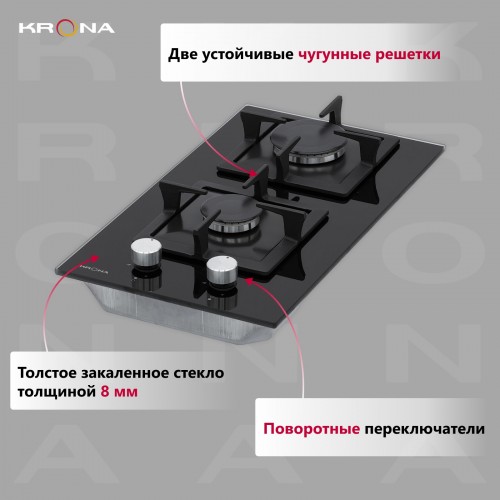 KRONA

Две устойчивые чугунные решетки

KRONA

Толстое закаленное стекло толщиной 8 мм

Поворотные переключатели