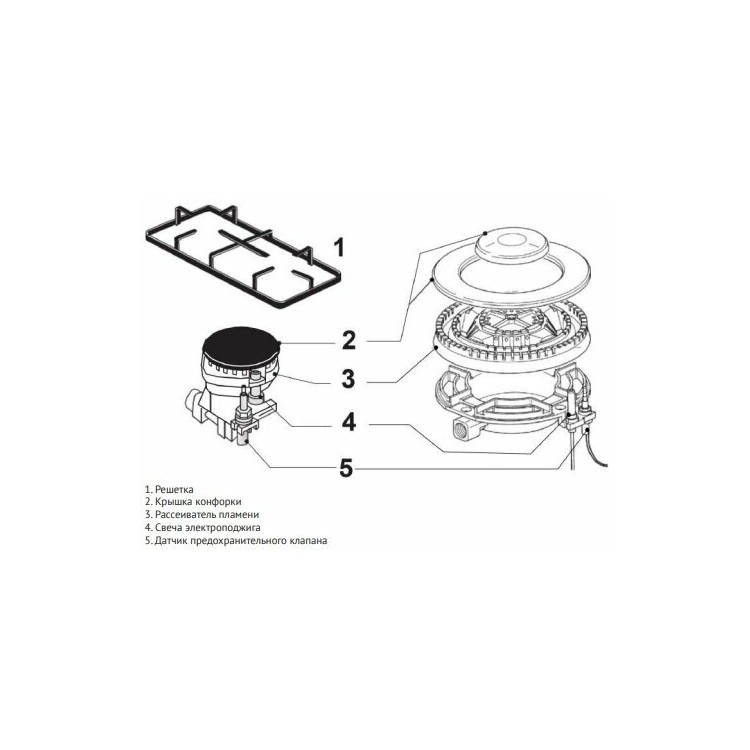 1
2
3
4
5

1. Решетка
2. Крышка конфорки
3. Рассеиватель пламени
4. Свеча электроподжига
5. Датчик предохранительного клапана