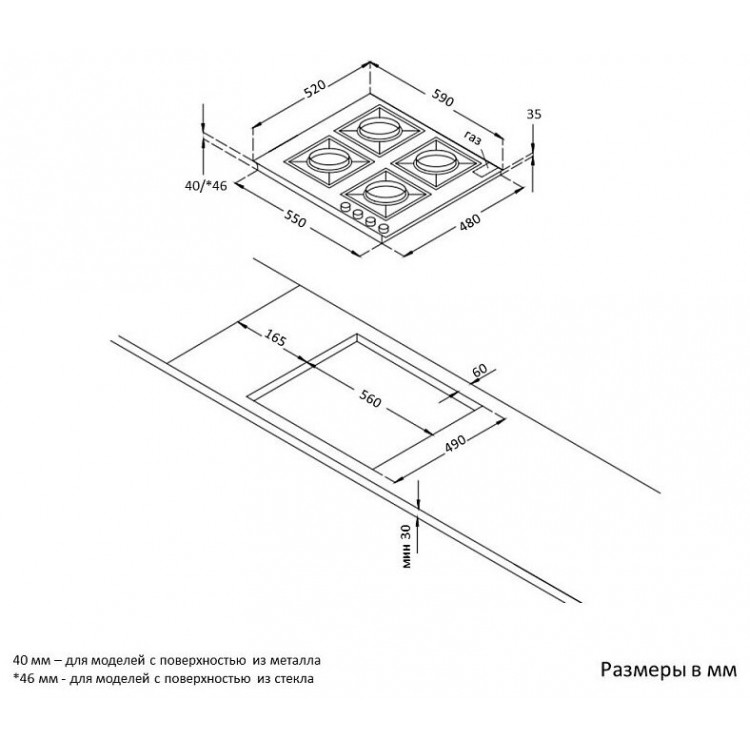 520
590
35
газ
40/*46
550
480
165
60
560
490
мин 30

40 мм – для моделей с поверхностью из металла
*46 мм - для моделей с поверхностью из стекла

Размеры в мм