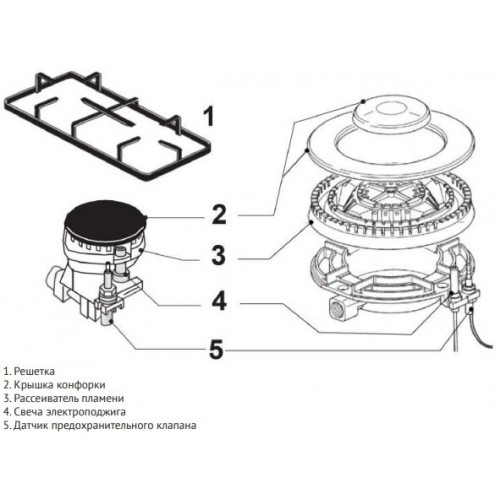 1
2
3
4
5

1. Решетка
2. Крышка конфорки
3. Рассеиватель пламени
4. Свеча электроподжига
5. Датчик предохранительного клапана