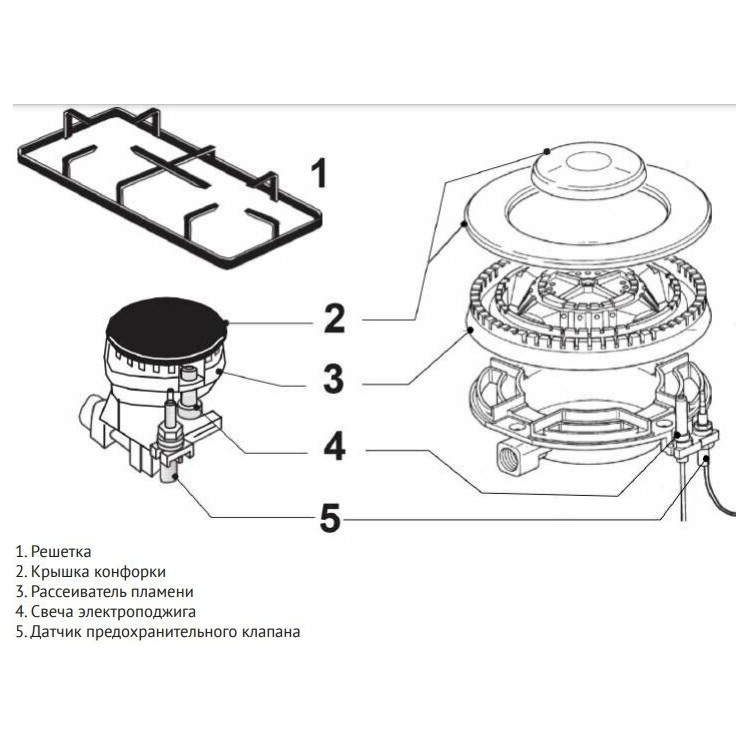 1

2

3

4

5

1. Решетка
2. Крышка конфорки
3. Рассеиватель пламени
4. Свеча электроподжига
5. Датчик предохранительного клапана