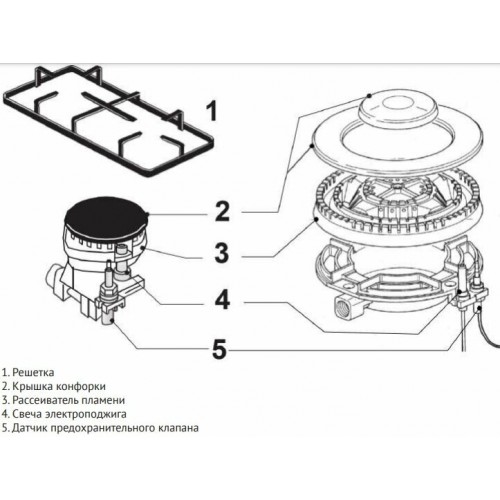 1
2
3
4
5

1. Решетка
2. Крышка конфорки
3. Рассеиватель пламени
4. Свеча электроподжига
5. Датчик предохранительного клапана