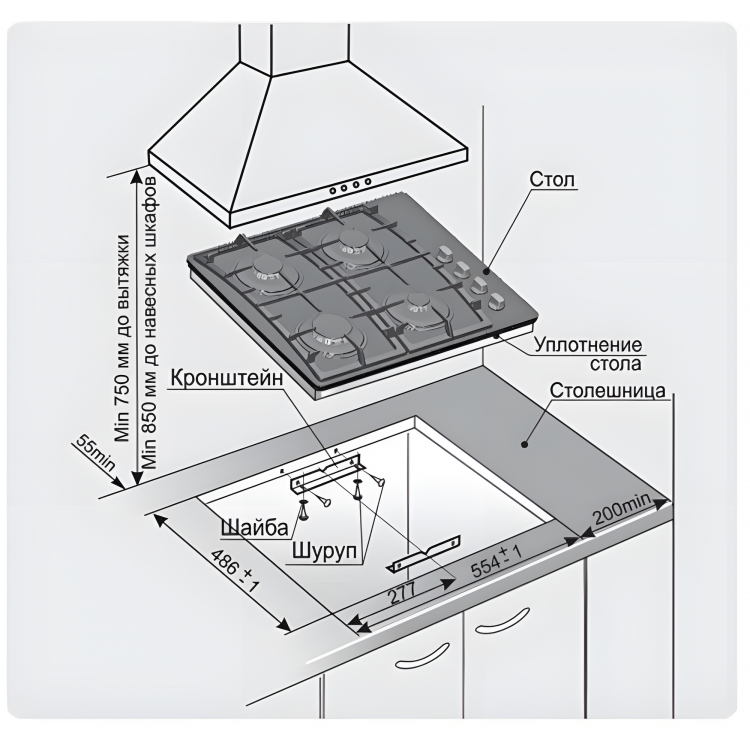 Min 750 мм до вытяжки
Min 850 мм до навесных шкафов

Стол

Уплотнение стола

Кронштейн

Столешница

55min

Шайба

Шуруп

200min

$486 \pm 1$

277

$554 \pm 1$