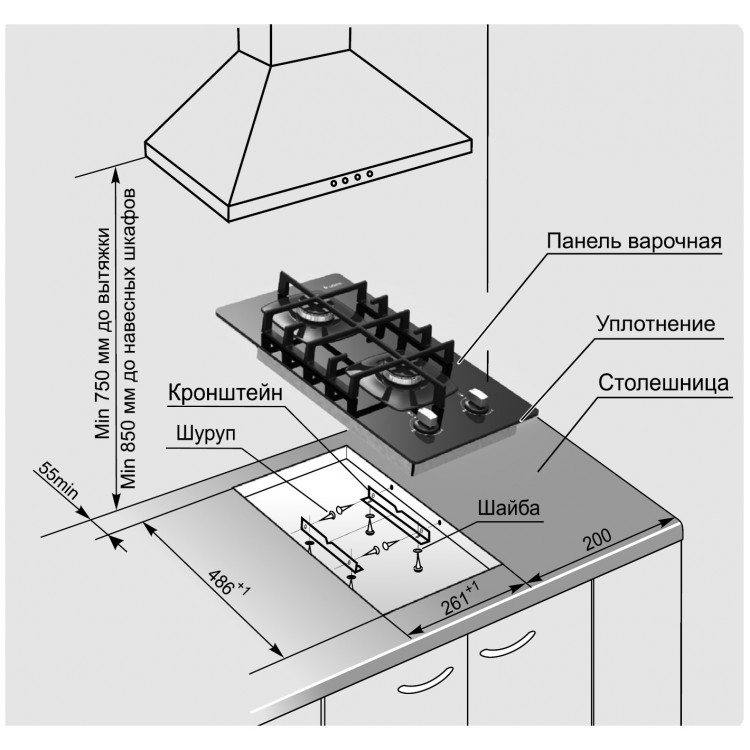 Min 750 мм до вытяжки
Min 850 мм до навесных шкафов

Панель варочная

Уплотнение

Столешница

Кронштейн

Шуруп

Шайба

55min

$486^{+1}$

$261^{+1}$

200