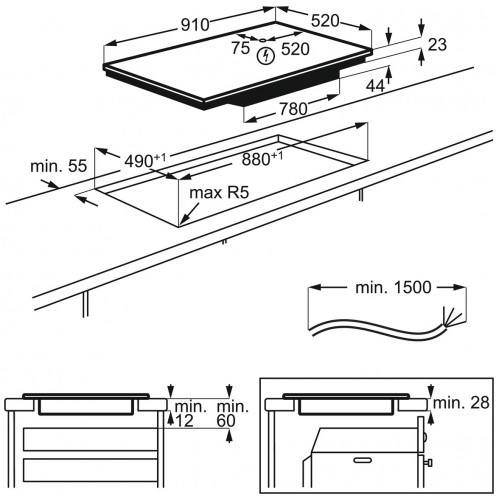 910
520
75
520
23
44
780
min. 55
$490^{+1}$
$880^{+1}$
max R5
min. 1500
min.
12
min.
60
min. 28