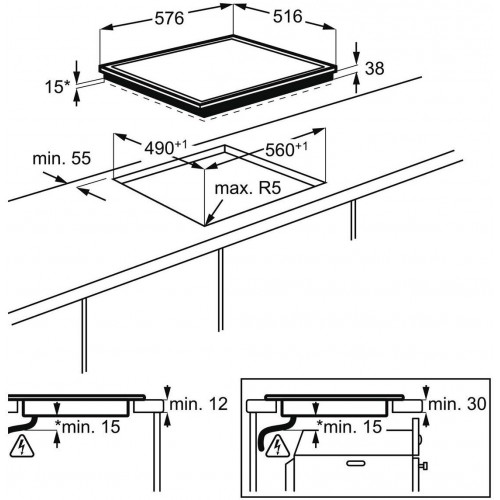 576

516

15*

38

$490^{+1}$

$560^{+1}$

min. 55

max. R5

min. 12

*min. 15

min. 30

*min. 15