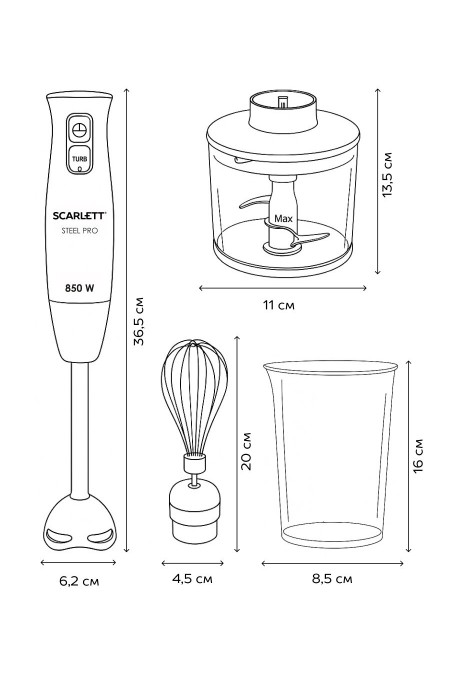 TURB
SCARLETT
STEEL PRO
850 W
36,5 см
6,2 см
Max
13,5 см
11 см
20 см
4,5 см
16 см
8,5 см