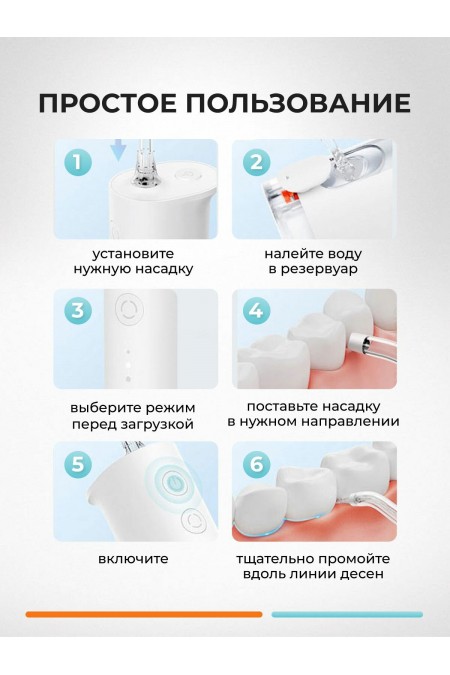 ПРОСТОЕ ПОЛЬЗОВАНИЕ

1

установите нужную насадку

2

налейте воду в резервуар

3

выберите режим перед загрузкой

4

поставьте насадку в нужном направлении

5

включите

6

тщательно промойте вдоль линии десен