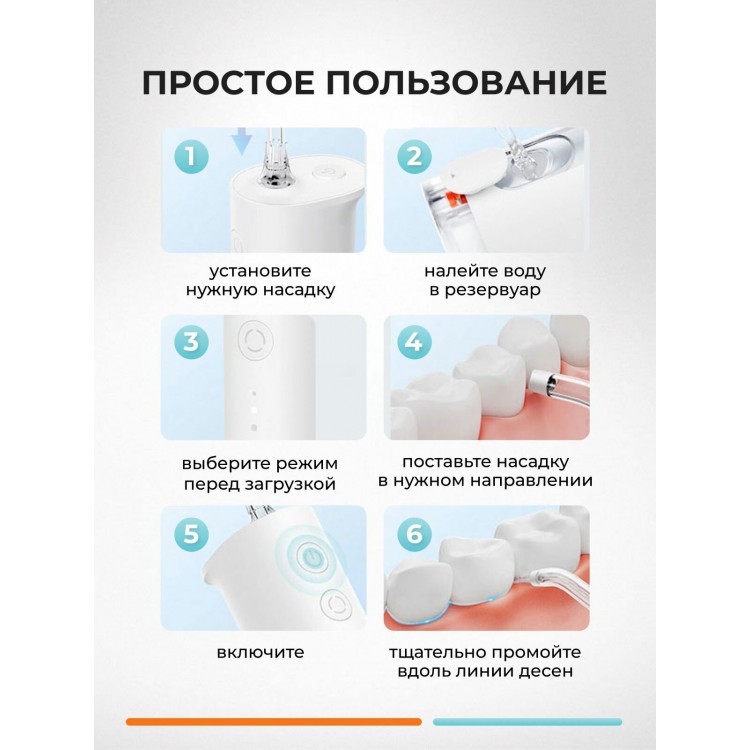 ПРОСТОЕ ПОЛЬЗОВАНИЕ

1
установите нужную насадку

2
налейте воду в резервуар

3
выберите режим перед загрузкой

4
поставьте насадку в нужном направлении

5
включите

6
тщательно промойте вдоль линии десен