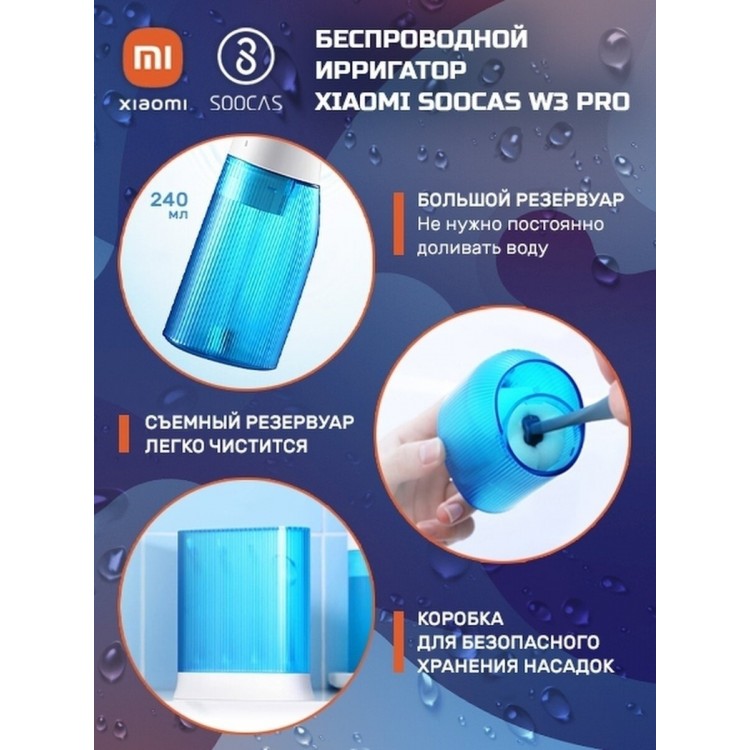 MI
xiaomi

SOOCAS

БЕСПРОВОДНОЙ ИРРИГАТОР XIAOMI SOOCAS W3 PRO

240 мл

БОЛЬШОЙ РЕЗЕРВУАР
Не нужно постоянно доливать воду

СЪЕМНЫЙ РЕЗЕРВУАР ЛЕГКО ЧИСТИТСЯ

КОРОБКА ДЛЯ БЕЗОПАСНОГО ХРАНЕНИЯ НАСАДОК