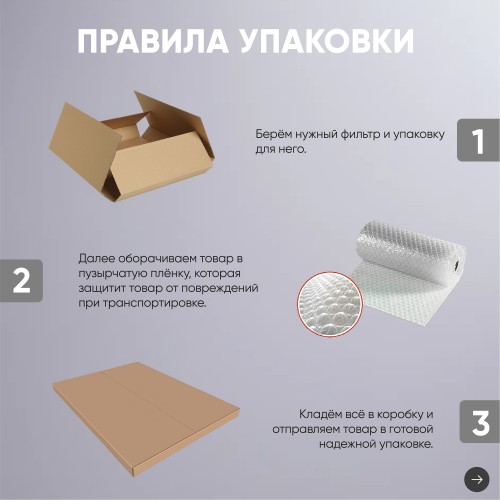 ПРАВИЛА УПАКОВКИ

Берём нужный фильтр и упаковку для него.

1

2

Далее оборачиваем товар в пузырчатую плёнку, которая защитит товар от повреждений при транспортировке.

Кладём всё в коробку и отправляем товар в готовой надежной упаковке.

3