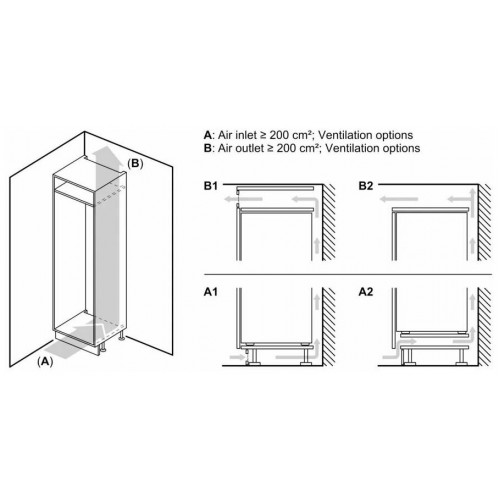 (B)

(A)

A: Air inlet ≥ 200 cm²; Ventilation options
B: Air outlet ≥ 200 cm²; Ventilation options

B1

B2

A1

A2