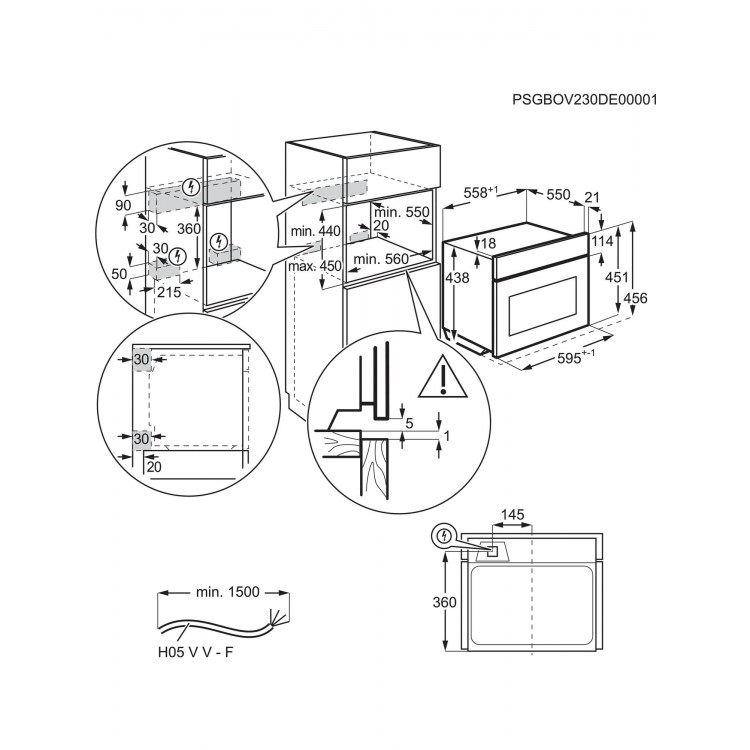 PSGBOV230DE00001

90
30
360
30
50
215

min. 440
max. 450
min. 550
20
min. 560

$558^{+1}$
550
21
18
114
438
451
456
$595^{+-1}$

30
30
20

5
1

145
360

min. 1500
H05 V V - F