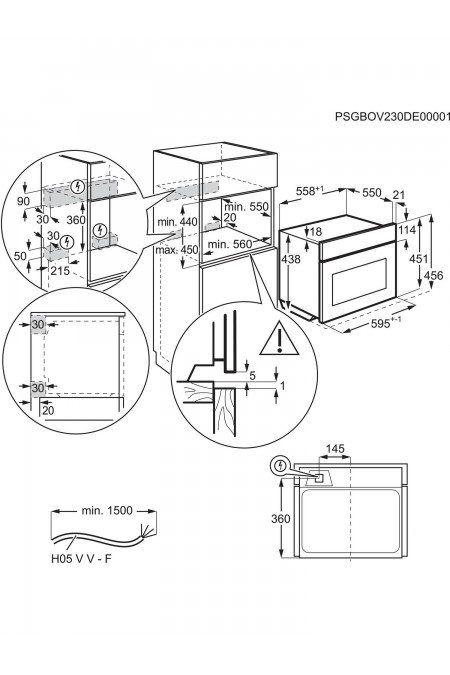 PSGBOV230DE00001

90
30
360
30
50
215

min. 440
max. 450
min. 550
20
min. 560

$558^{+1}$
550
21
18
114
438
451
456
$595^{+-1}$

30
30
20

5
1

145
360

min. 1500
H05 V V - F