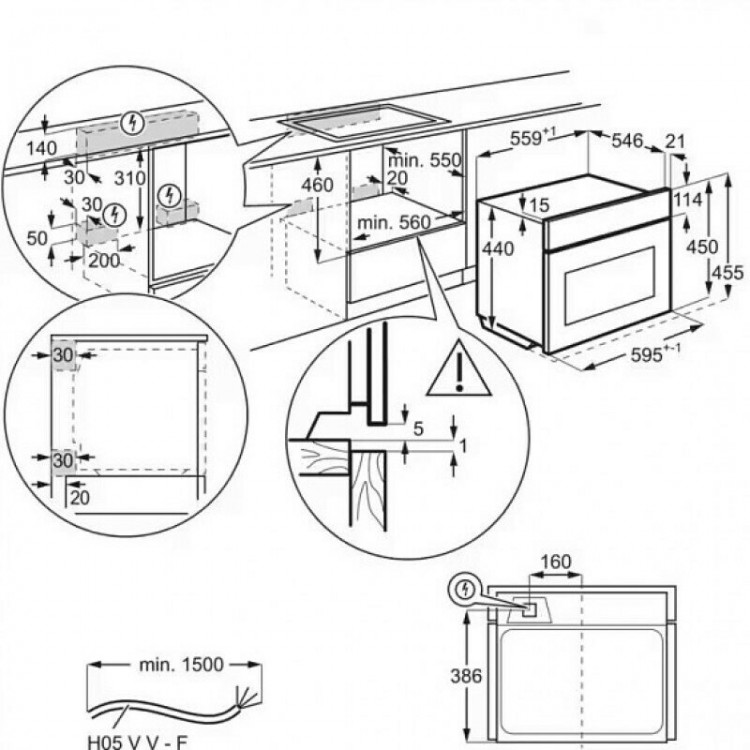 140
30
310
30
50
200
460
min. 550
20
min. 560
$559^{+1}$
546
21
15
114
440
450
455
$595^{+-1}$
30
30
20
5
1
160
386
min. 1500
H05 V V - F