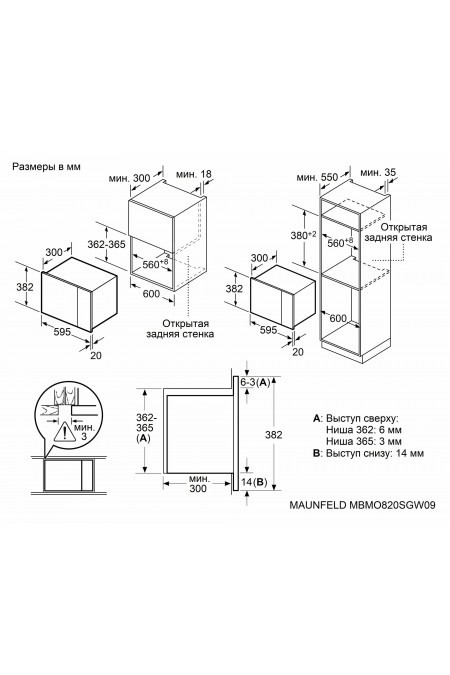 Размеры в мм

мин. 300
мин. 18
362-365
$560^{+8}$
600
300
382
595
20
Открытая задняя стенка

мин. 550
мин. 35
$380^{+2}$
$560^{+8}$
Открытая задняя стенка
300
382
595
20
600

мин. 3

362-365 (A)
6-3 (A)
382
мин. 300
14 (B)

A: Выступ сверху:
Ниша 362: 6 мм
Ниша 365: 3 мм
B: Выступ снизу: 14 мм

MAUNFELD MBMO820SGW09