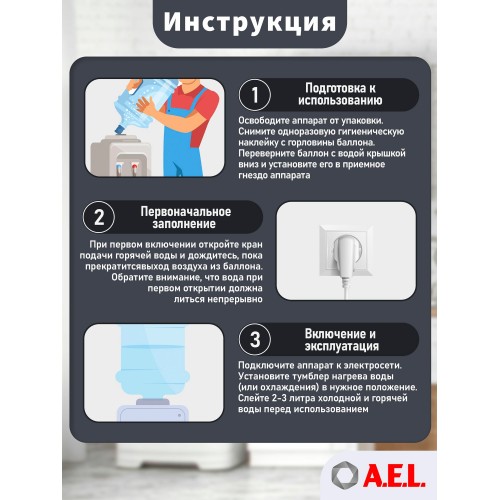 Инструкция

1 Подготовка к использованию

Освободите аппарат от упаковки. Снимите одноразовую гигиеническую наклейку с горловины баллона. Переверните баллон с водой крышкой вниз и установите его в приемное гнездо аппарата

2 Первоначальное заполнение

При первом включении откройте кран подачи горячей воды и дождитесь, пока прекратитсявыход воздуха из баллона. Обратите внимание, что вода при первом открытии должна литься непрерывно

3 Включение и эксплуатация

Подключите аппарат к электросети. Установите тумблер нагрева воды (или охлаждения) в нужное положение. Слейте 2-3 литра холодной и горячей воды перед использованием

A.E.L.