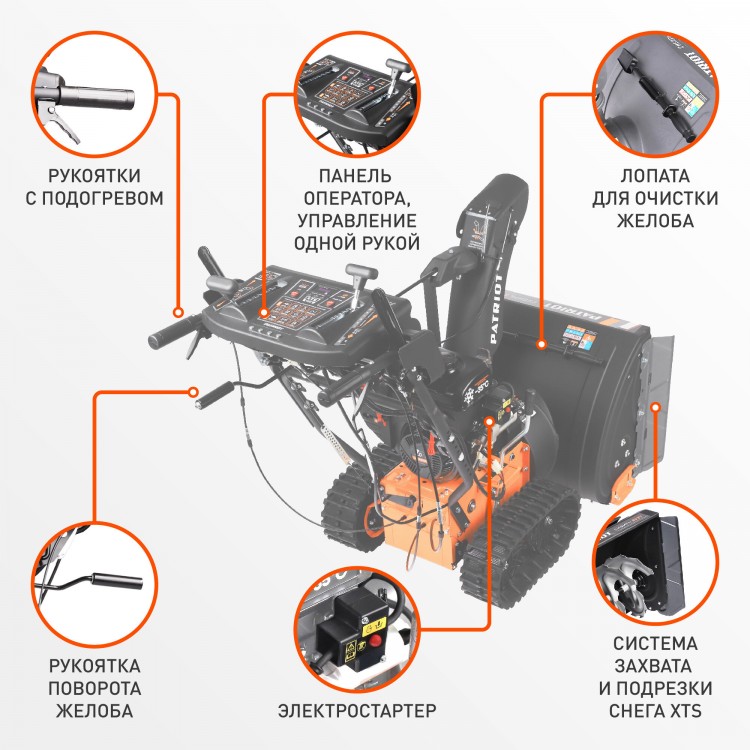 РУКОЯТКИ С ПОДОГРЕВОМ

ПАНЕЛЬ ОПЕРАТОРА, УПРАВЛЕНИЕ ОДНОЙ РУКОЙ

ЛОПАТА ДЛЯ ОЧИСТКИ ЖЕЛОБА

PATRIOT

PATRIOT

РУКОЯТКА ПОВОРОТА ЖЕЛОБА

ЭЛЕКТРОСТАРТЕР

СИСТЕМА ЗАХВАТА И ПОДРЕЗКИ СНЕГА XTS