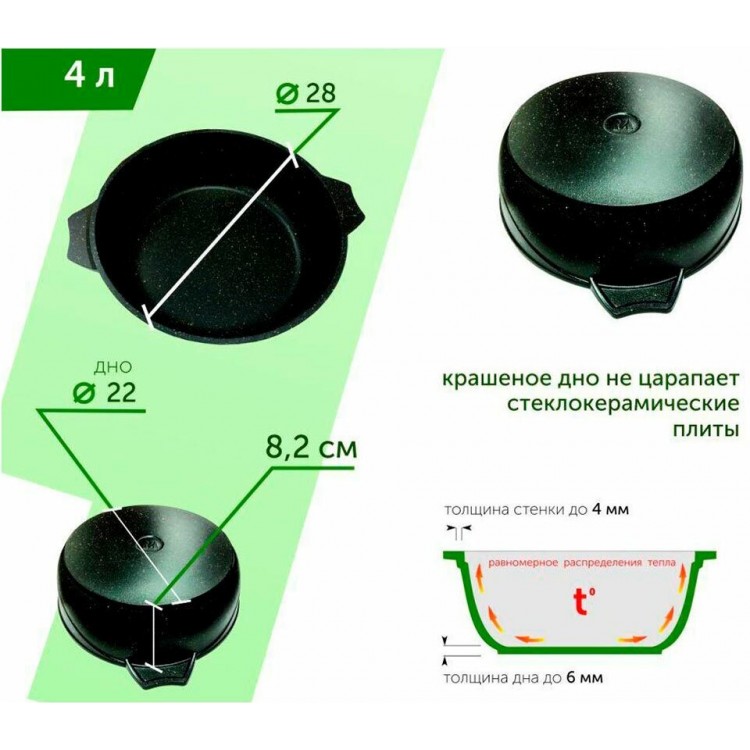 4 л

Ø 28

ДНО
Ø 22

8,2 см

крашеное дно не царапает стеклокерамические плиты

толщина стенки до 4 мм

равномерное распределения тепла

t°

толщина дна до 6 мм