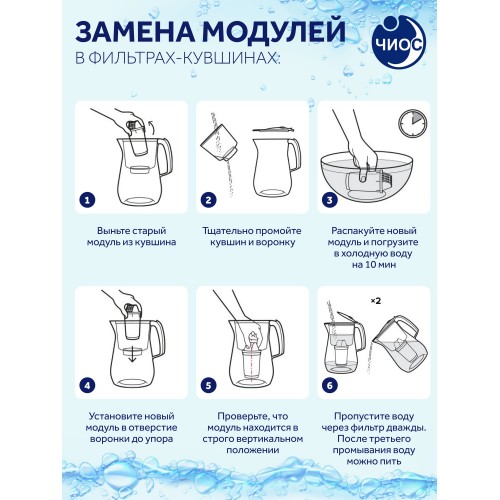 ЗАМЕНА МОДУЛЕЙ
В ФИЛЬТРАХ-КУВШИНАХ:

ЧИОС

1

Выньте старый модуль из кувшина

2

Тщательно промойте кувшин и воронку

3

Распакуйте новый модуль и погрузите в холодную воду на 10 мин

4

Установите новый модуль в отверстие воронки до упора

5

Проверьте, что модуль находится в строго вертикальном положении

×2

6

Пропустите воду через фильтр дважды. После третьего промывания воду можно пить