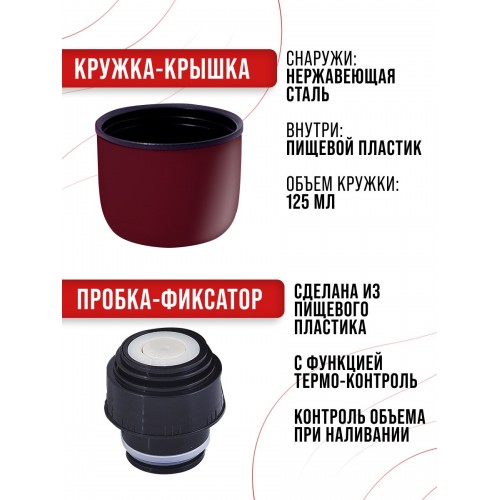 КРУЖКА-КРЫШКА

СНАРУЖИ:
НЕРЖАВЕЮЩАЯ СТАЛЬ

ВНУТРИ:
ПИЩЕВОЙ ПЛАСТИК

ОБЪЕМ КРУЖКИ:
125 МЛ

ПРОБКА-ФИКСАТОР

СДЕЛАНА ИЗ ПИЩЕВОГО ПЛАСТИКА

С ФУНКЦИЕЙ ТЕРМО-КОНТРОЛЬ

КОНТРОЛЬ ОБЪЕМА ПРИ НАЛИВАНИИ