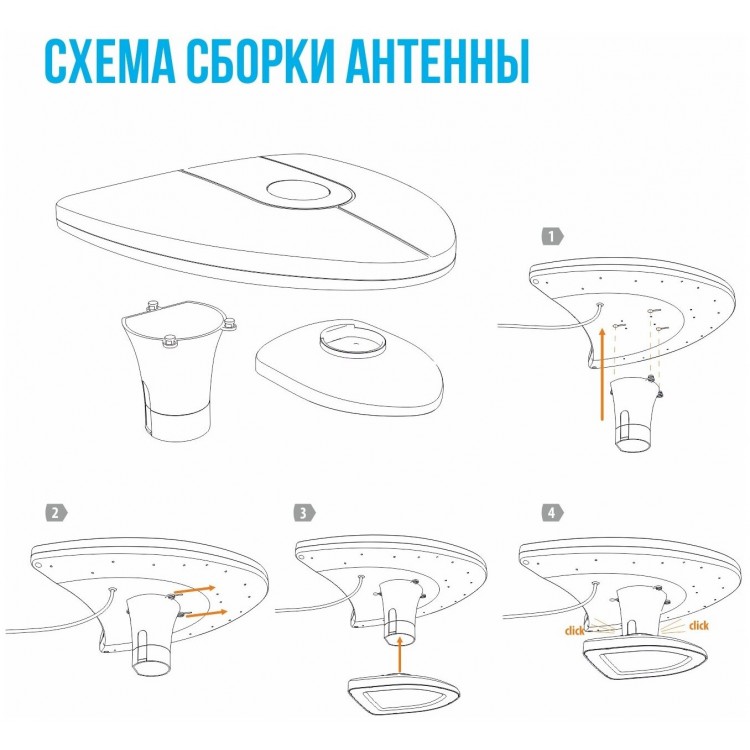 СХЕМА СБОРКИ АНТЕННЫ

1

2

3

4

click

click