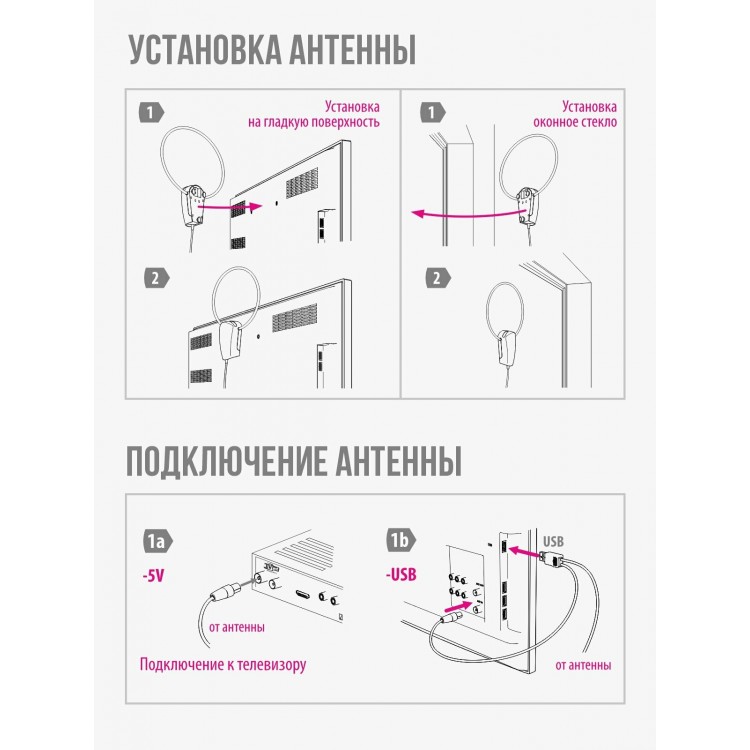 УСТАНОВКА АНТЕННЫ

1

Установка на гладкую поверхность

2

1

Установка оконное стекло

2

ПОДКЛЮЧЕНИЕ АНТЕННЫ

1a

-5V

от антенны

Подключение к телевизору

1b

-USB

USB

от антенны